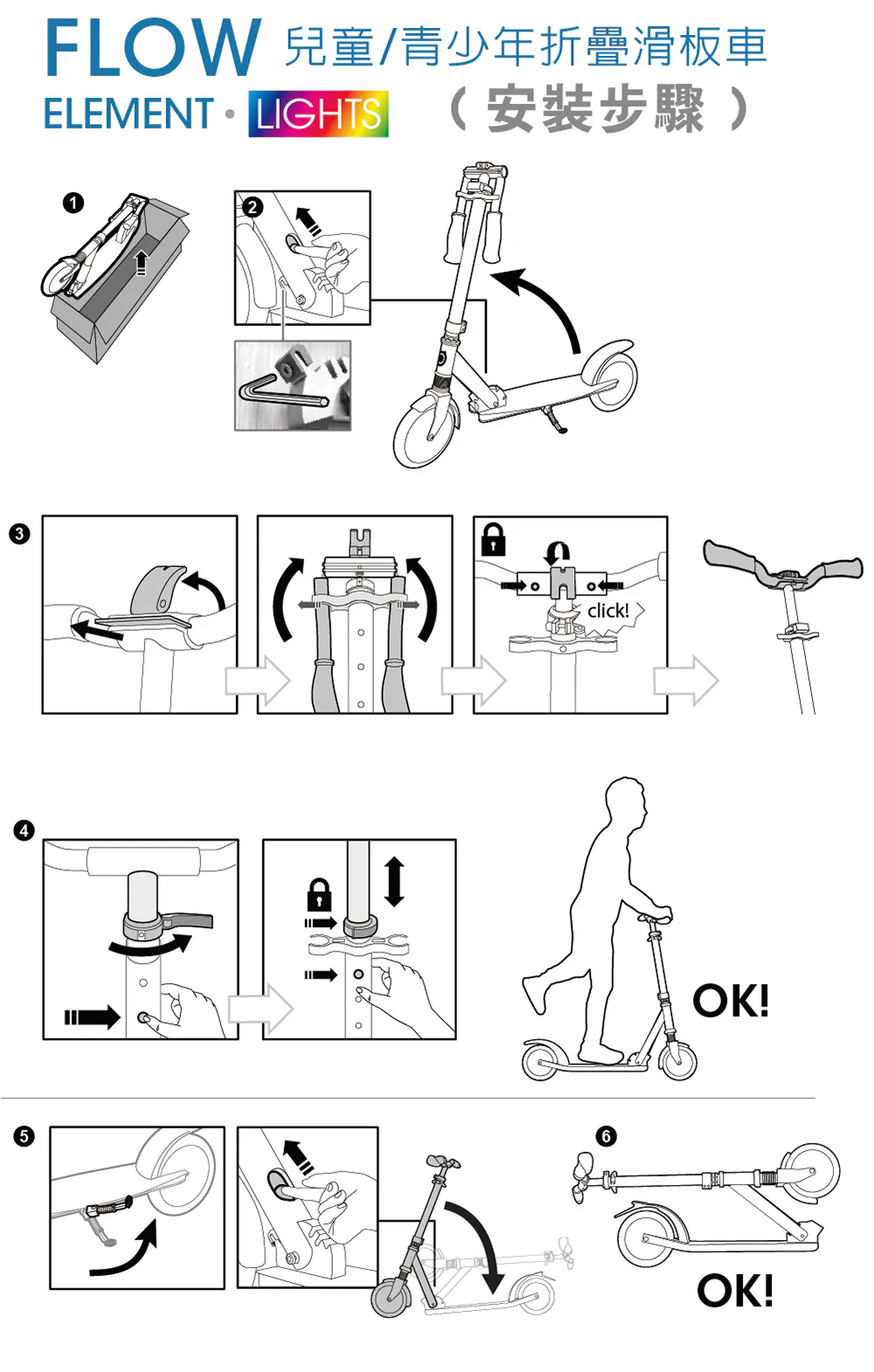 FLOW 兒童/青少年折疊滑板車
ELEMENT · LIGHTS （安裝步驟）

1

2

3

click!

4

OK!

5

6

OK!